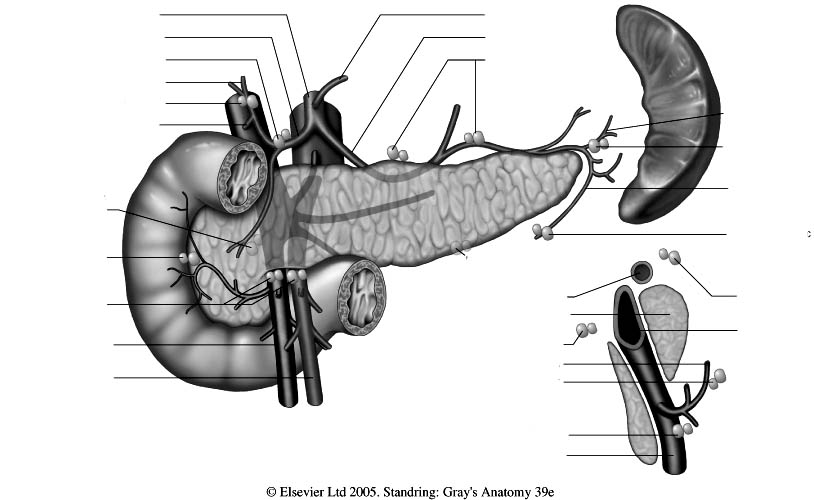 © Elsevier Ltd 2005. Standring: Gray's Anatomy 39e